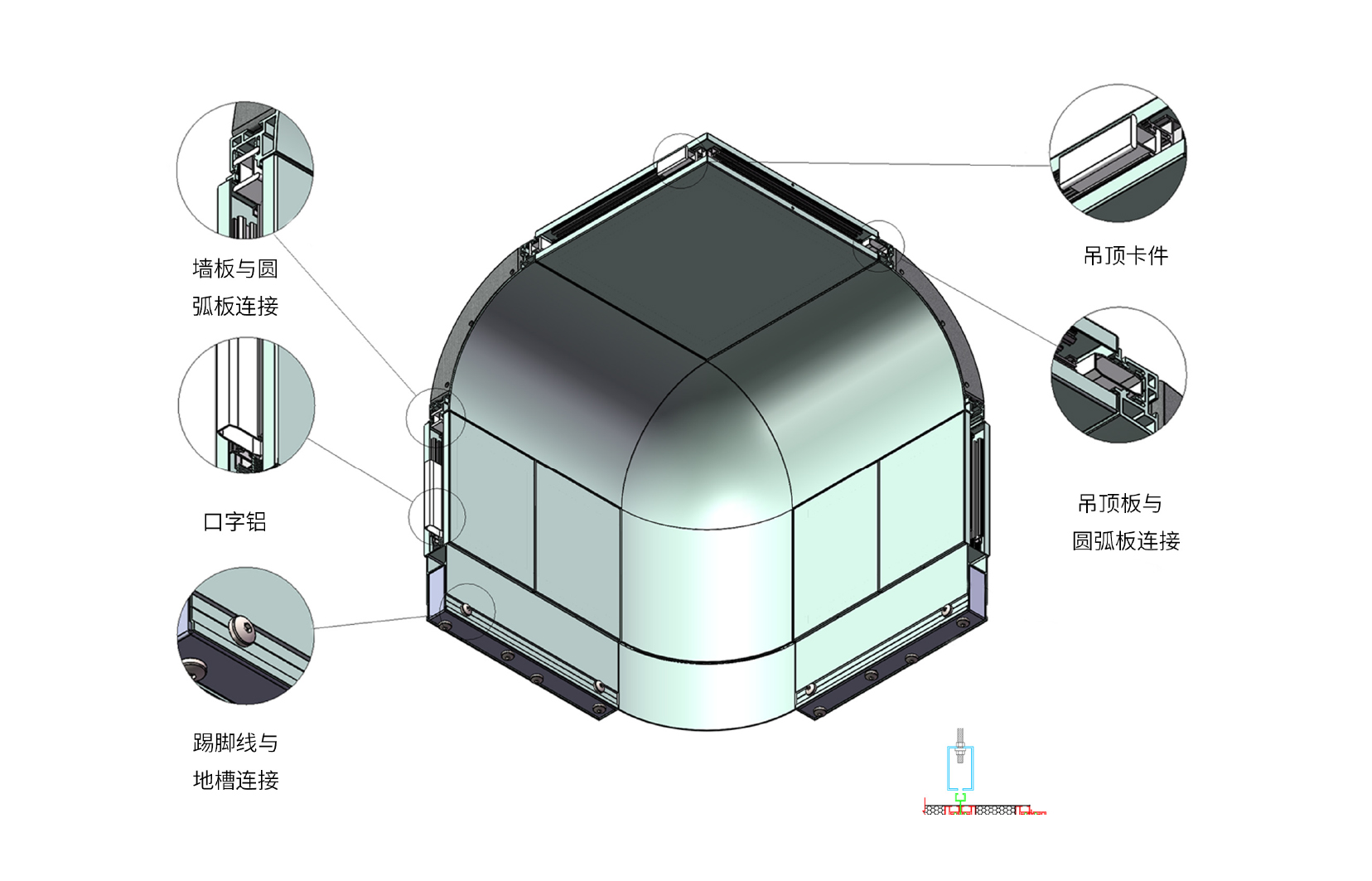 墙板与圆弧板连接

口字铝

踢脚线与地槽连接

吊顶卡件

吊顶板与圆弧板连接